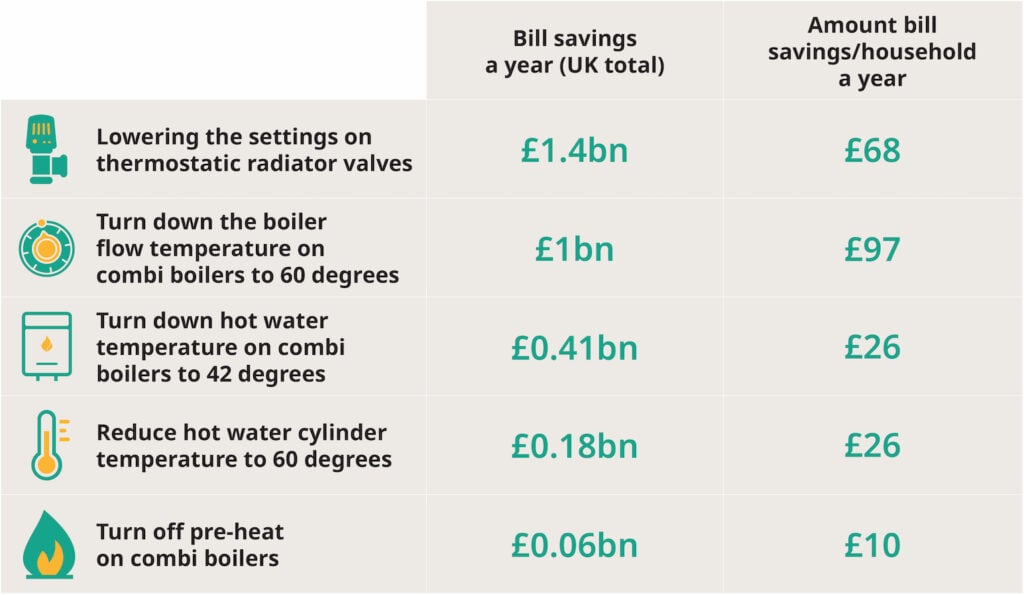 |  | Bill savings a year (UK total) | Amount bill savings/household a year |
|---|---|---|
| Lowering the settings on thermostatic radiator valves | £1.4bn | £68 |
| Turn down the boiler flow temperature on combi boilers to 60 degrees | £1bn | £97 |
| Turn down hot water temperature on combi boilers to 42 degrees | £0.41bn | £26 |
| Reduce hot water cylinder temperature to 60 degrees | £0.18bn | £26 |
| Turn off pre-heat on combi boilers | £0.06bn | £10 |